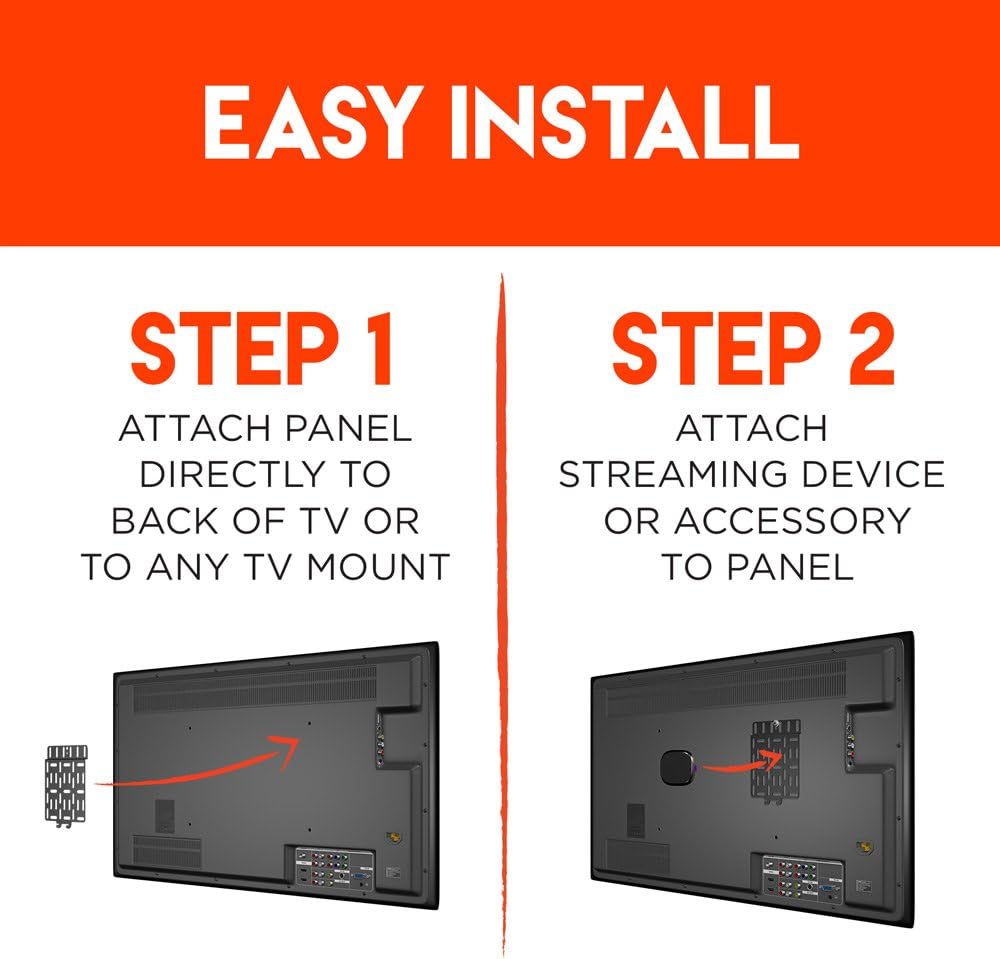 EASY INSTALL

STEP 1

ATTACH PANEL DIRECTLY TO BACK OF TV OR TO ANY TV MOUNT

STEP 2

ATTACH STREAMING DEVICE OR ACCESSORY TO PANEL